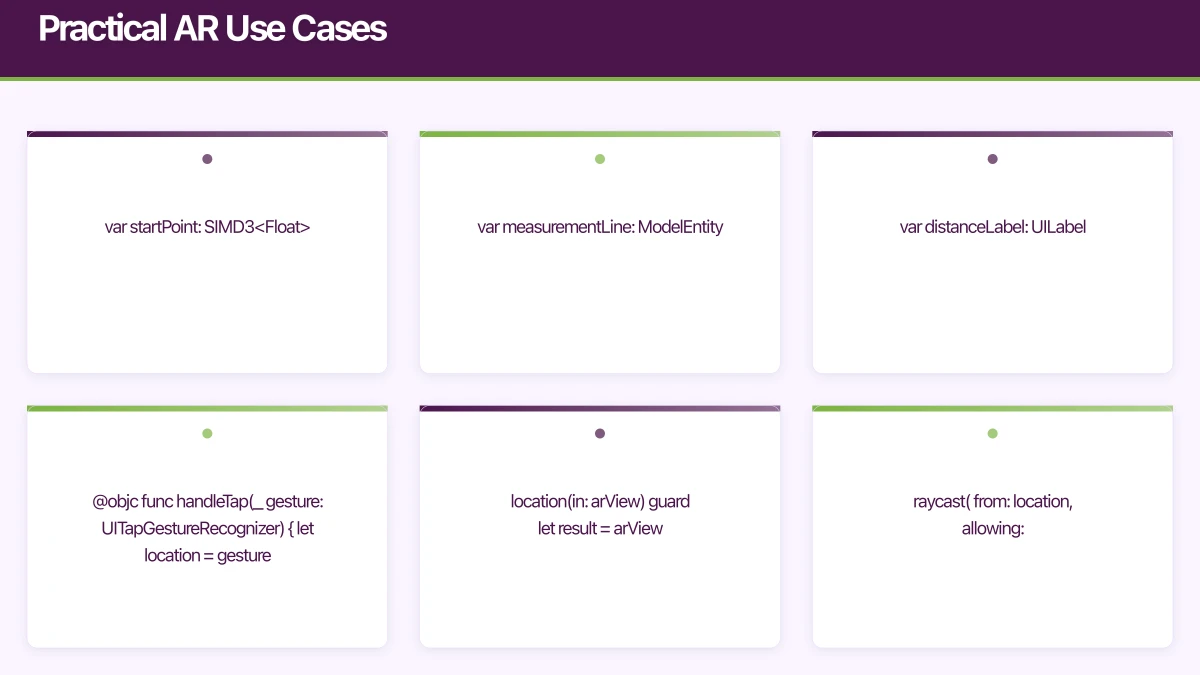 Practical AR Use Cases

var startPoint: SIMD3<Float>

var measurementLine: ModelEntity

var distanceLabel: UILabel

@objc func handleTap(_ gesture: UITapGestureRecognizer) { let location = gesture

location(in: arView) guard let result = arView

raycast( from: location, allowing: