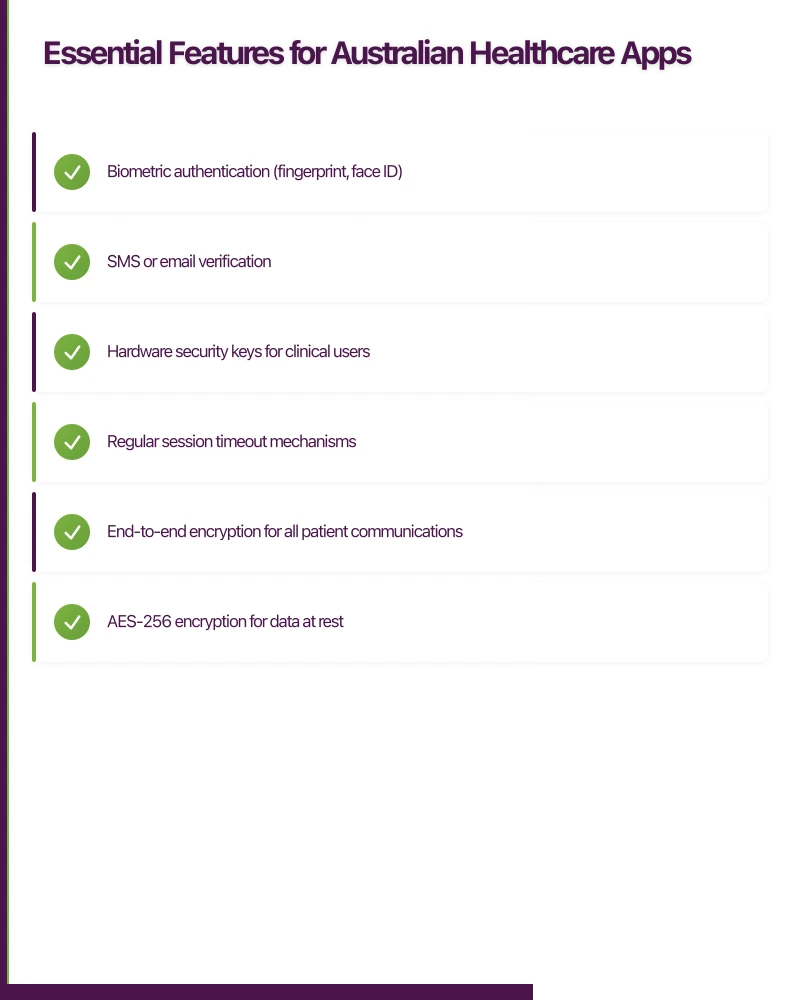 Essential Features for Australian Healthcare Apps

Biometric authentication (fingerprint, face ID)

SMS or email verification

Hardware security keys for clinical users

Regular session timeout mechanisms

End-to-end encryption for all patient communications

AES-256 encryption for data at rest