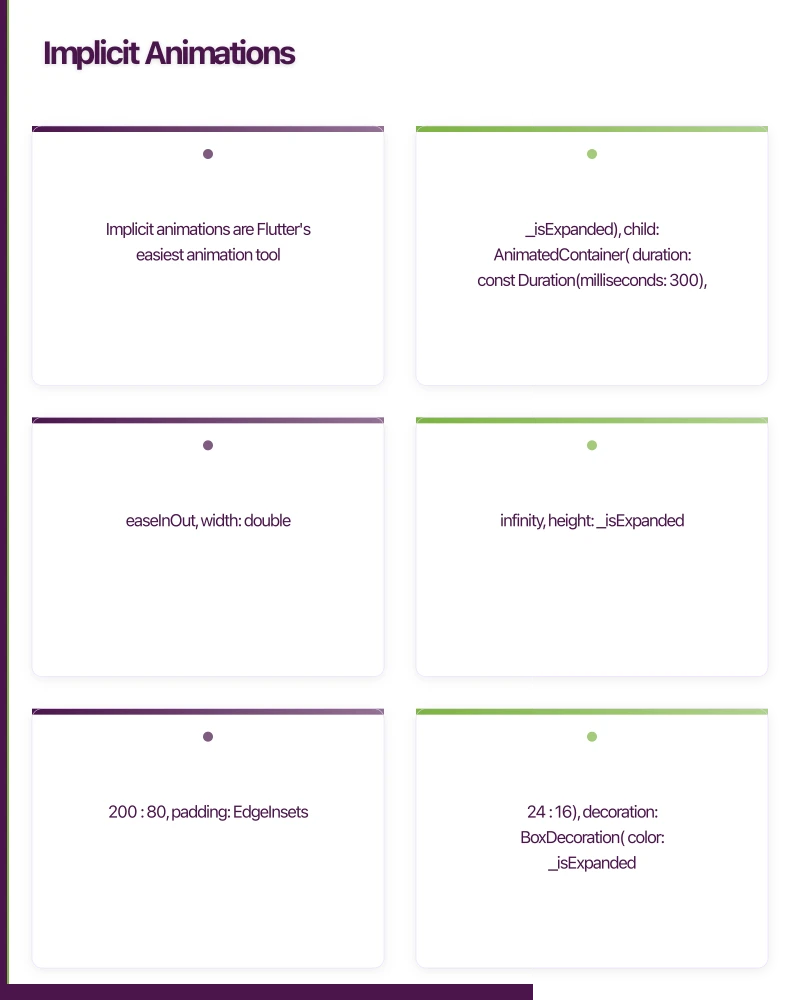 Implicit Animations

Implicit animations are Flutter's easiest animation tool

_isExpanded), child: AnimatedContainer( duration: const Duration(milliseconds: 300),

easeInOut, width: double

infinity, height: _isExpanded

200 : 80, padding: EdgeInsets

24 : 16), decoration: BoxDecoration( color: _isExpanded