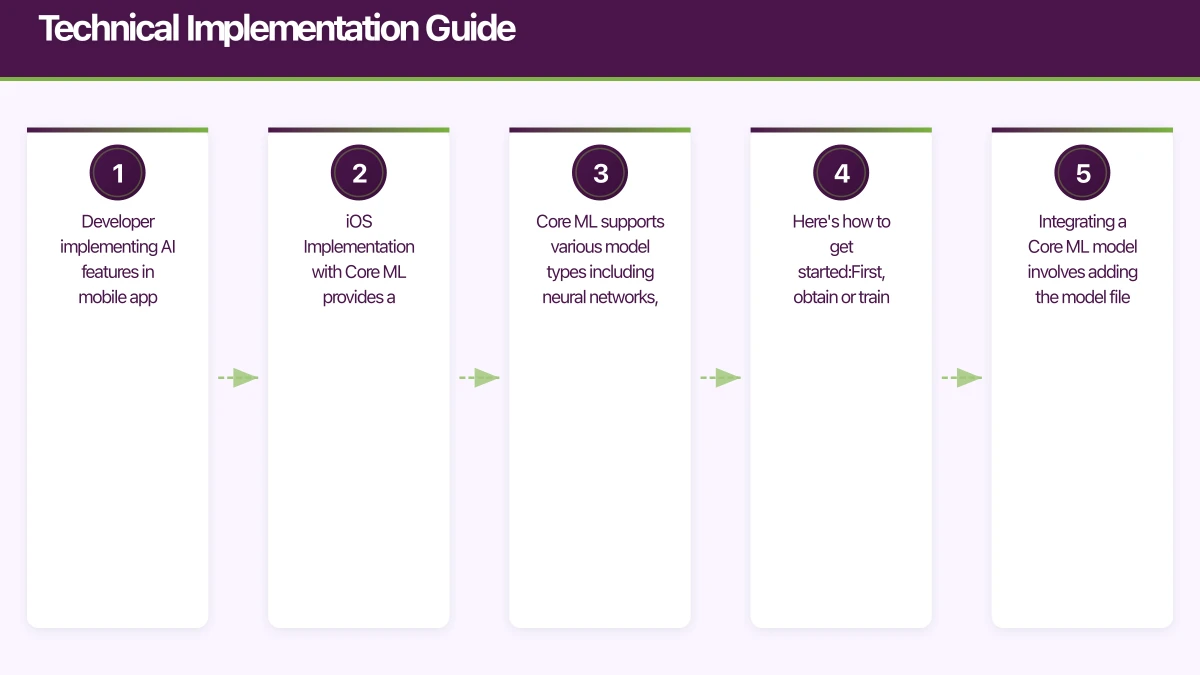 Technical Implementation Guide

1

Developer implementing AI features in mobile app

2

iOS Implementation with Core ML provides a

3

Core ML supports various model types including neural networks,

4

Here's how to get started:First, obtain or train

5

Integrating a Core ML model involves adding the model file