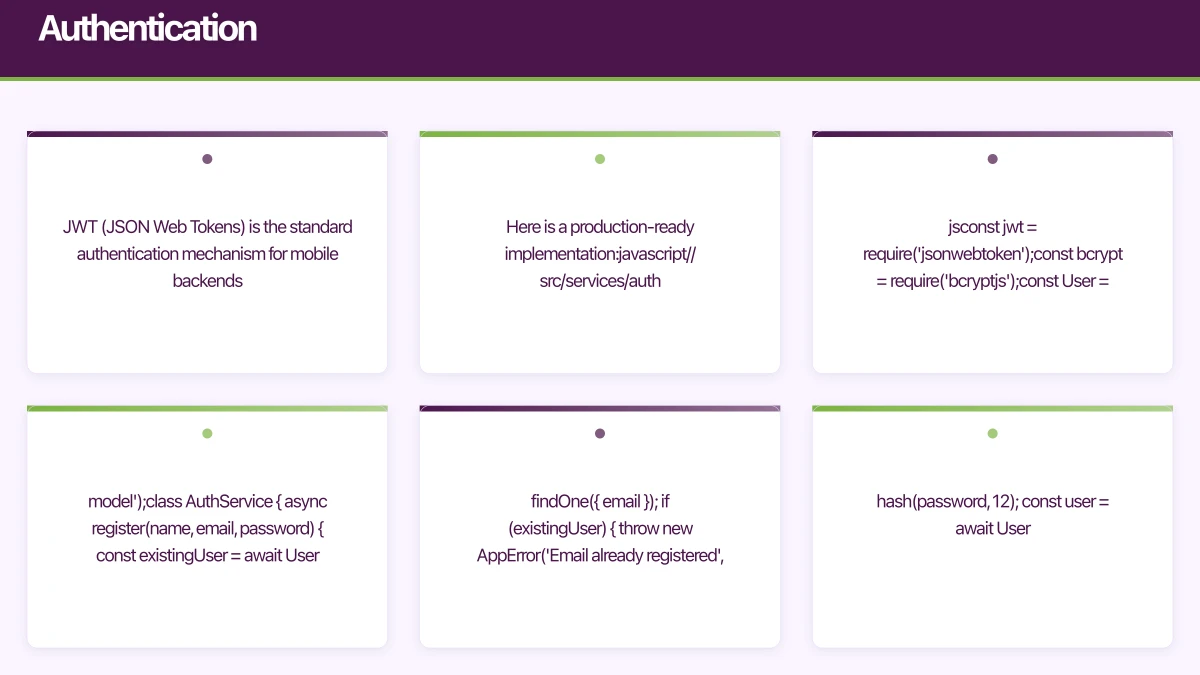 Authentication

JWT (JSON Web Tokens) is the standard authentication mechanism for mobile backends

Here is a production-ready implementation:javascript// src/services/auth

jsconst jwt = require('jsonwebtoken');const bcrypt = require('bcryptjs');const User =

model');class AuthService { async register(name, email, password) { const existingUser = await User

findOne({ email }); if (existingUser) { throw new AppError('Email already registered',

hash(password, 12); const user = await User