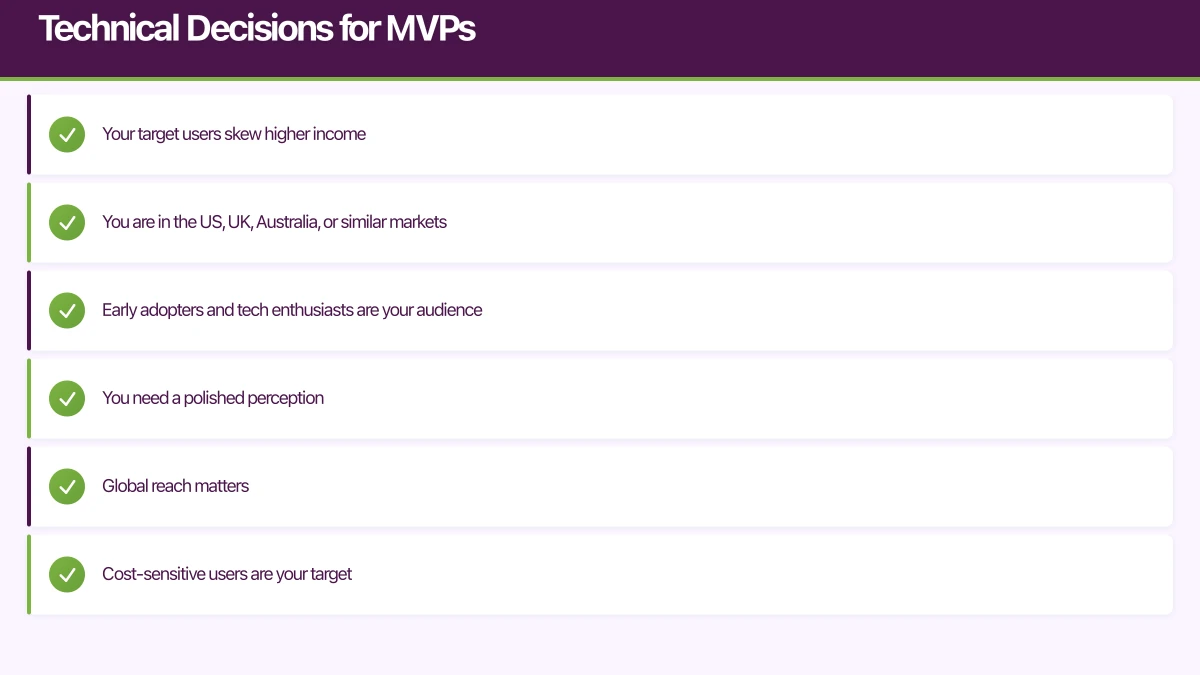 Technical Decisions for MVPs

Your target users skew higher income

You are in the US, UK, Australia, or similar markets

Early adopters and tech enthusiasts are your audience

You need a polished perception

Global reach matters

Cost-sensitive users are your target