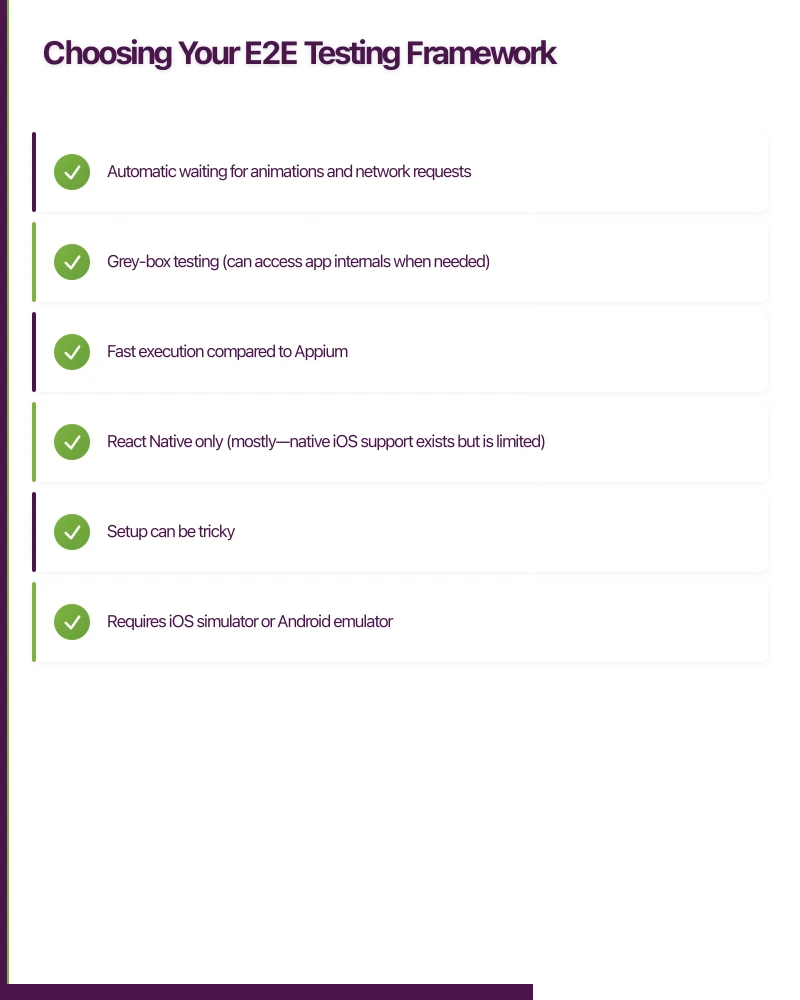 Choosing Your E2E Testing Framework

Automatic waiting for animations and network requests

Grey-box testing (can access app internals when needed)

Fast execution compared to Appium

React Native only (mostly—native iOS support exists but is limited)

Setup can be tricky

Requires iOS simulator or Android emulator