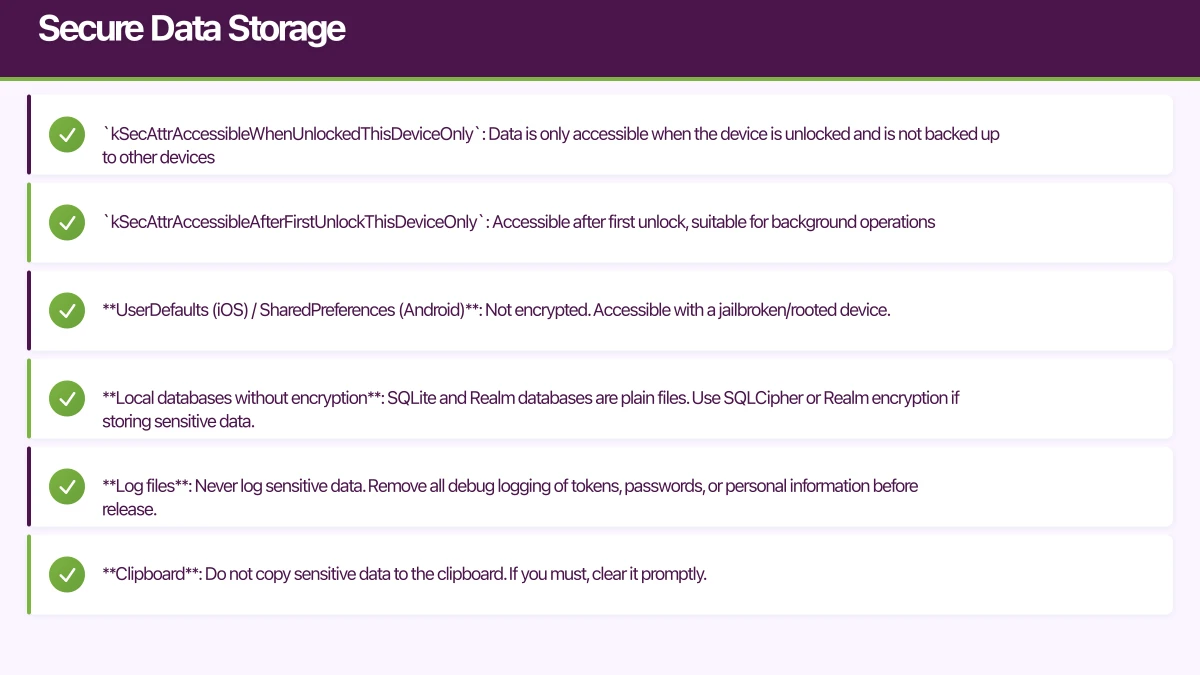 Secure Data Storage

`kSecAttrAccessibleWhenUnlockedThisDeviceOnly`: Data is only accessible when the device is unlocked and is not backed up to other devices

`kSecAttrAccessibleAfterFirstUnlockThisDeviceOnly`: Accessible after first unlock, suitable for background operations

**UserDefaults (iOS) / SharedPreferences (Android)**: Not encrypted. Accessible with a jailbroken/rooted device.

**Local databases without encryption**: SQLite and Realm databases are plain files. Use SQLCipher or Realm encryption if storing sensitive data.

**Log files**: Never log sensitive data. Remove all debug logging of tokens, passwords, or personal information before release.

**Clipboard**: Do not copy sensitive data to the clipboard. If you must, clear it promptly.