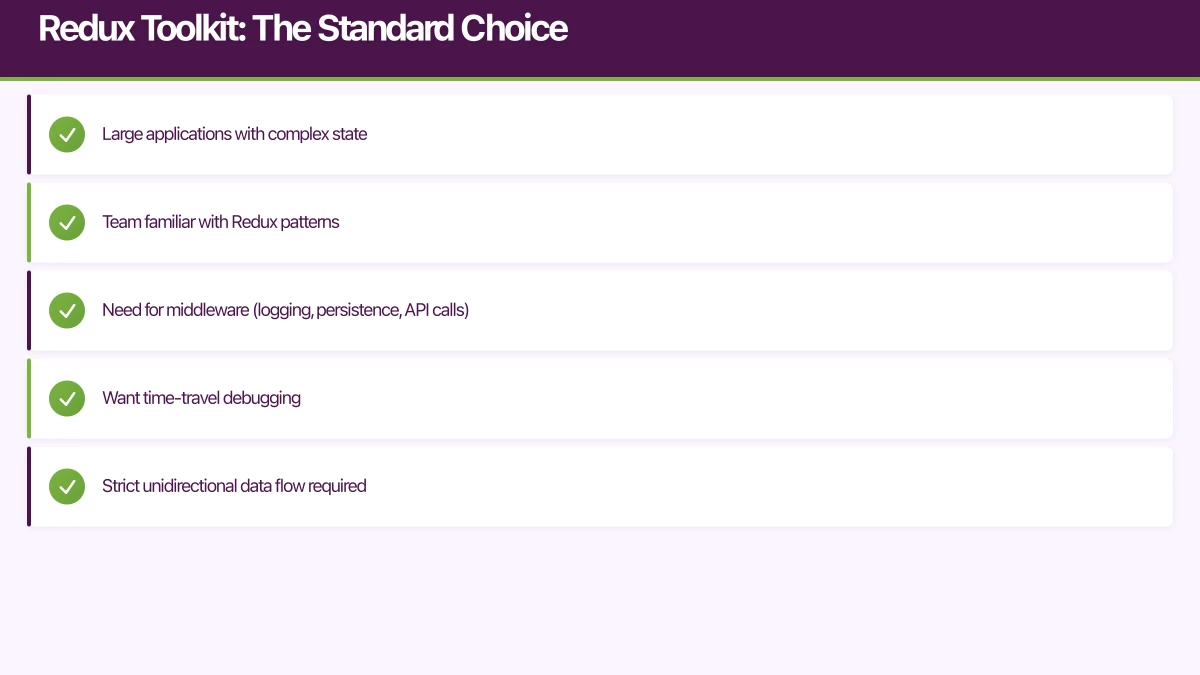 Redux Toolkit: The Standard Choice

Large applications with complex state

Team familiar with Redux patterns

Need for middleware (logging, persistence, API calls)

Want time-travel debugging

Strict unidirectional data flow required