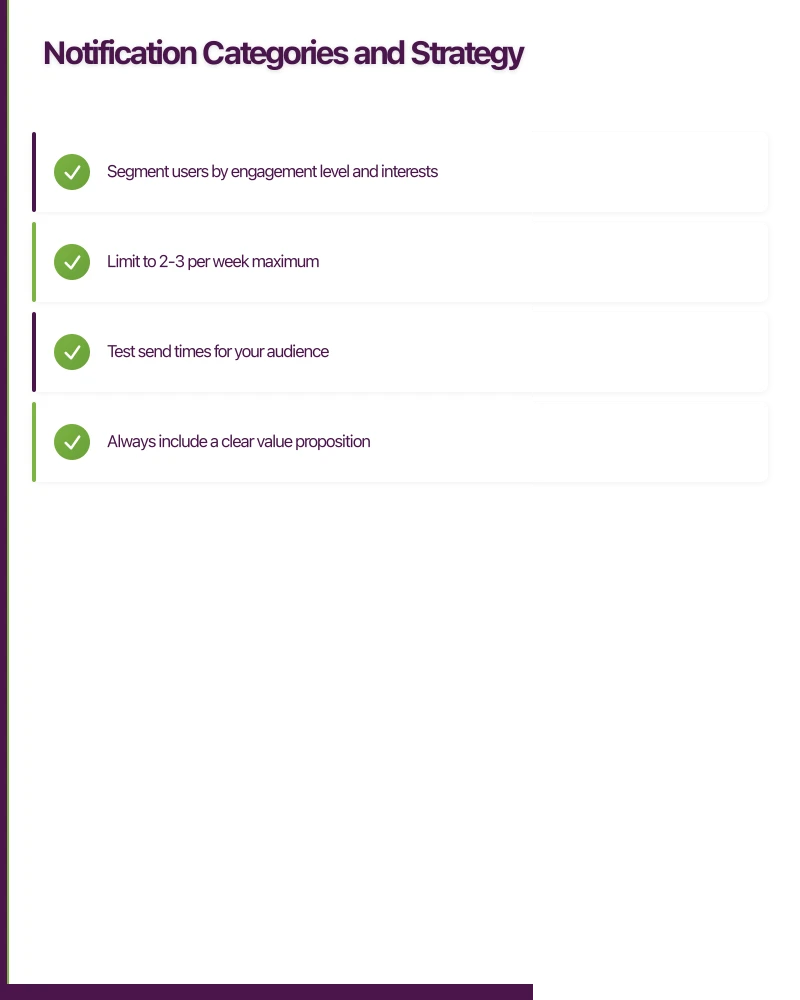 Notification Categories and Strategy

Segment users by engagement level and interests

Limit to 2-3 per week maximum

Test send times for your audience

Always include a clear value proposition